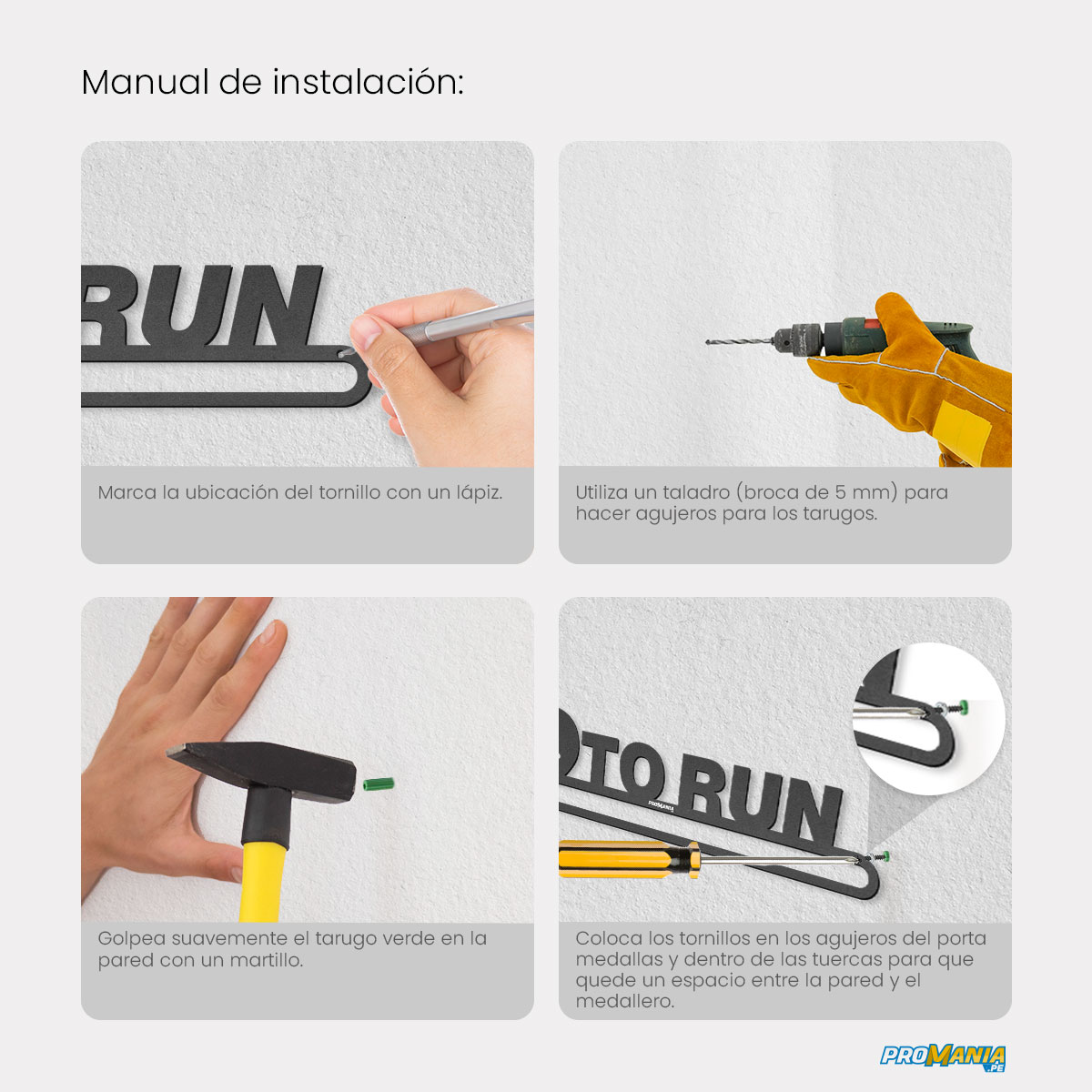 Manual de instalación:

RUN

Marca la ubicación del tornillo con un lápiz.

Utiliza un taladro (broca de 5 mm) para hacer agujeros para los tarugos.

Golpea suavemente el tarugo verde en la pared con un martillo.

TO RUN

PROMANIA

Coloca los tornillos en los agujeros del porta medallas y dentro de las tuercas para que quede un espacio entre la pared y el medallero.

PROMANIA .PE